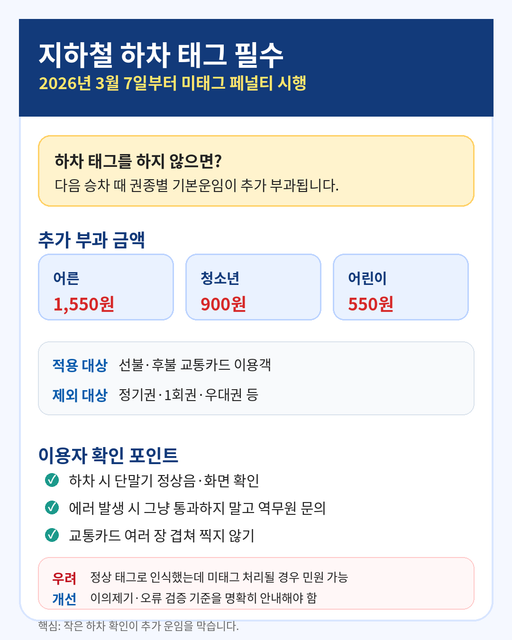 지하철 하차 태그 필수
2026년 3월 7일부터 미태그 페널티 시행

하차 태그를 하지 않으면?
다음 승차 때 권종별 기본운임이 추가 부과됩니다.

추가 부과 금액

어른
1,550원

청소년
900원

어린이
550원

적용 대상 선불·후불 교통카드 이용객
제외 대상 정기권·1회권·우대권 등

이용자 확인 포인트
하차 시 단말기 정상음·화면 확인
에러 발생 시 그냥 통과하지 말고 역무원 문의
교통카드 여러 장 겹쳐 찍지 않기

우려 정상 태그로 인식했는데 미태그 처리될 경우 민원 가능
개선 이의제기·오류 검증 기준을 명확히 안내해야 함

핵심: 작은 하차 확인이 추가 운임을 막습니다.